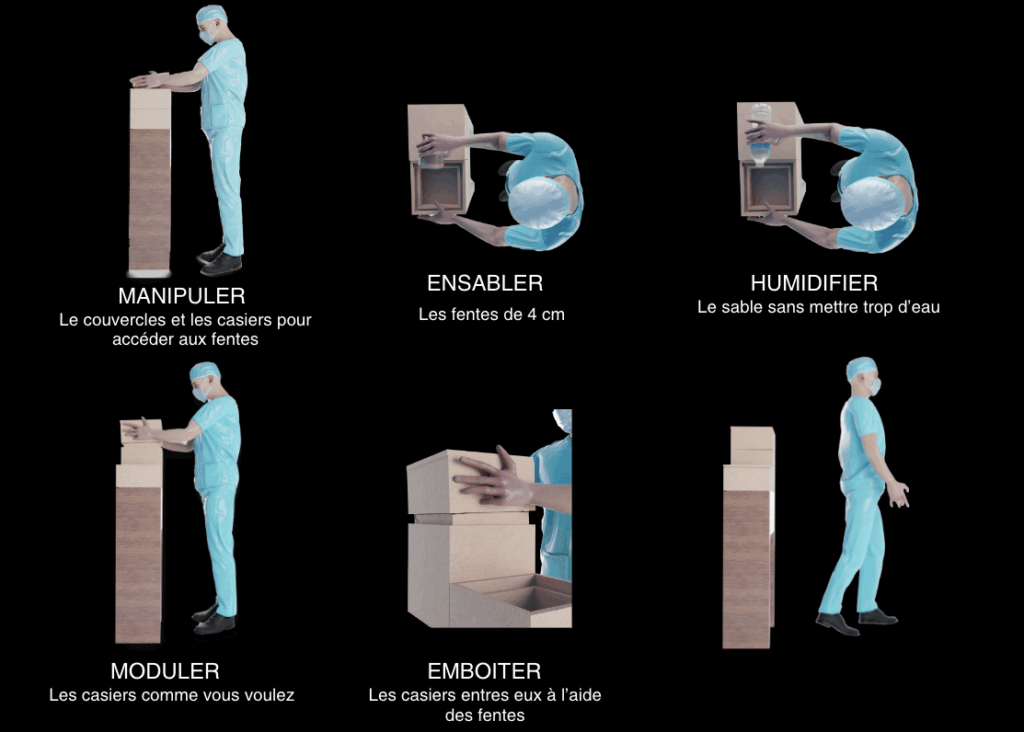 MANIPULER
Le couvercles et les casiers pour accéder aux fentes

ENSABLER
Les fentes de 4 cm

HUMIDIFIER
Le sable sans mettre trop d'eau

MODULER
Les casiers comme vous voulez

EMBOITER
Les casiers entres eux à l'aide des fentes