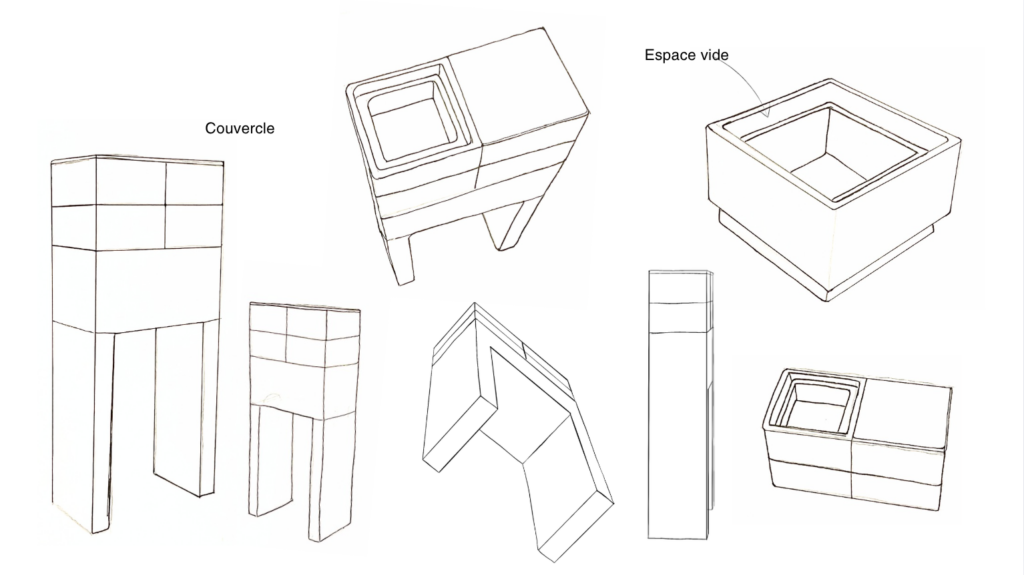 Couvercle

Espace vide