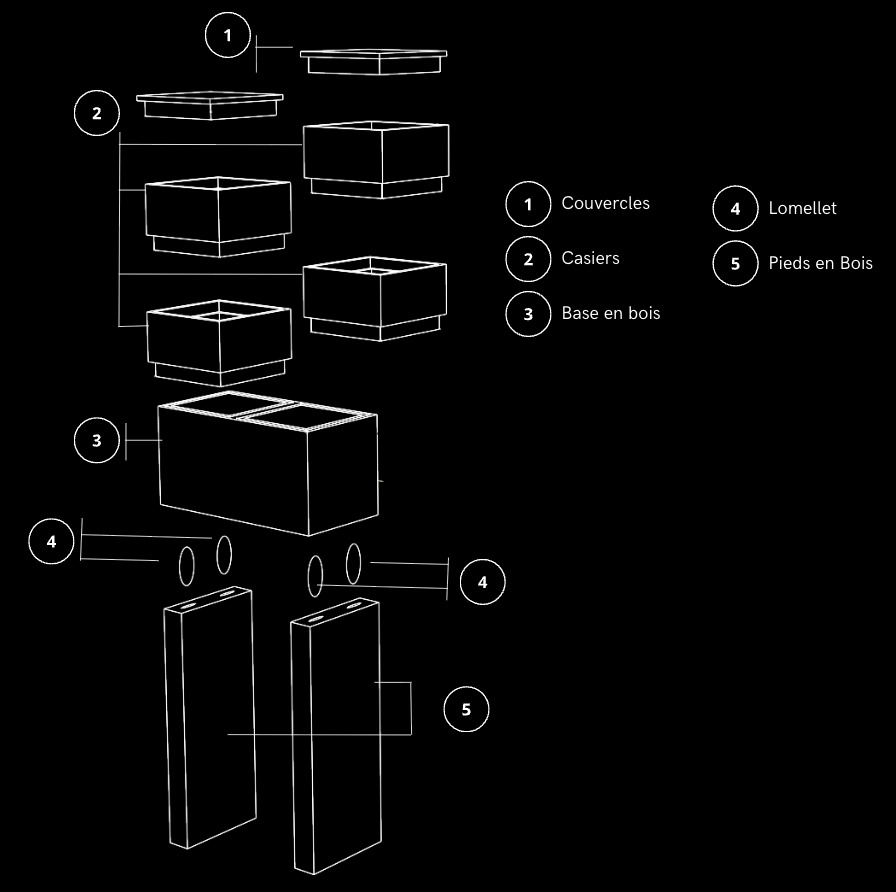 1

2

3

4

4

5

1 Couvercles

2 Casiers

3 Base en bois

4 Lomellet

5 Pieds en Bois