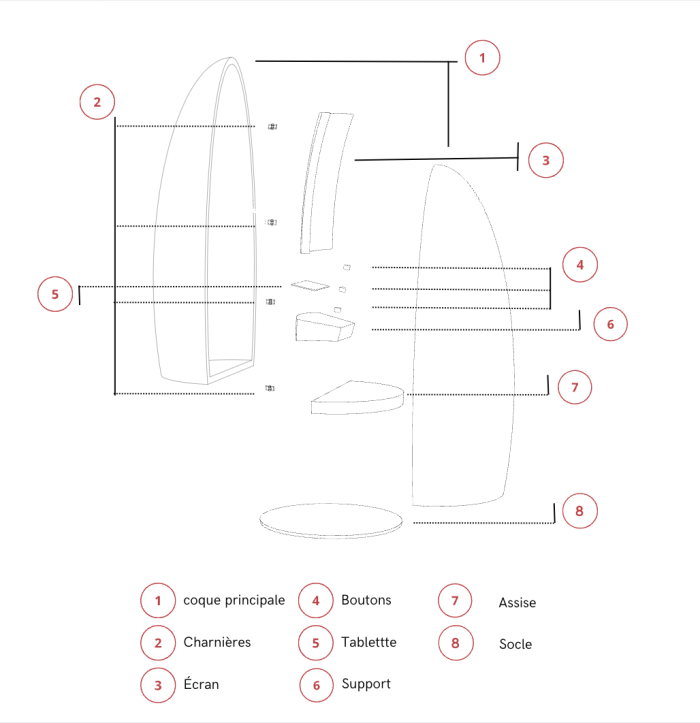 1

2

3

4

5

6

7

8

1 coque principale
2 Charnières
3 Écran
4 Boutons
5 Tablettte
6 Support
7 Assise
8 Socle